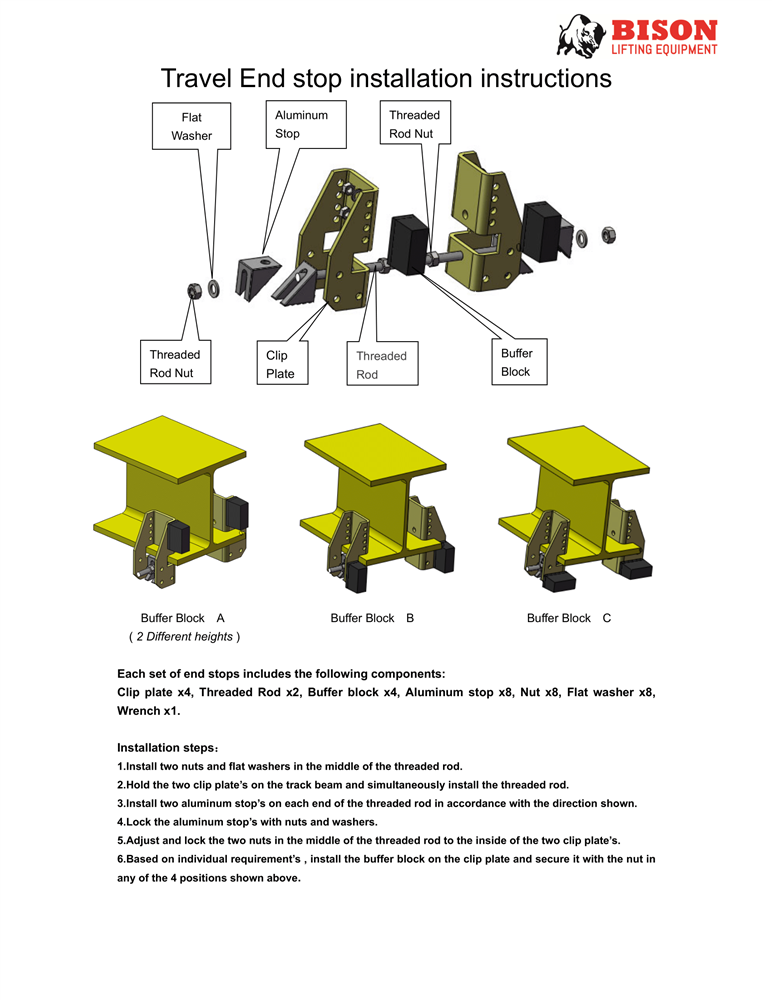 BISON
LIFTING EQUIPMENT

Travel End stop installation instructions

Flat Washer

Aluminum Stop

Threaded Rod Nut

Threaded Rod Nut

Clip Plate

Threaded Rod

Buffer Block

Buffer Block A
( 2 Different heights )

Buffer Block B

Buffer Block C

Each set of end stops includes the following components:
Clip plate x4, Threaded Rod x2, Buffer block x4, Aluminum stop x8, Nut x8, Flat washer x8, Wrench x1.

Installation steps:
1.Install two nuts and flat washers in the middle of the threaded rod.
2.Hold the two clip plate's on the track beam and simultaneously install the threaded rod.
3.Install two aluminum stop's on each end of the threaded rod in accordance with the direction shown.
4.Lock the aluminum stop's with nuts and washers.
5.Adjust and lock the two nuts in the middle of the threaded rod to the inside of the two clip plate's.
6.Based on individual requirement's , install the buffer block on the clip plate and secure it with the nut in any of the 4 positions shown above.